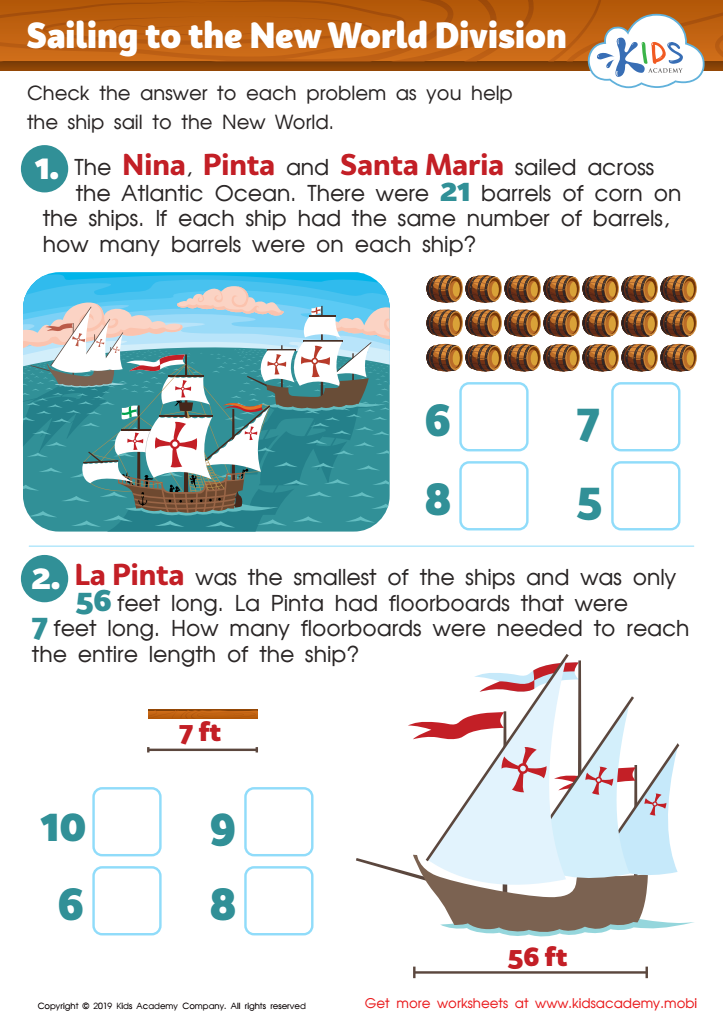 Sailing to the New World Division

KIDS ACADEMY

Check the answer to each problem as you help the ship sail to the New World.

1. The Nina, Pinta and Santa Maria sailed across the Atlantic Ocean. There were 21 barrels of corn on the ships. If each ship had the same number of barrels, how many barrels were on each ship?

6
7
8
5

2. La Pinta was the smallest of the ships and was only 56 feet long. La Pinta had floorboards that were 7 feet long. How many floorboards were needed to reach the entire length of the ship?

7 ft

10
9
6
8

56 ft

Copyright © 2019 Kids Academy Company. All rights reserved

Get more worksheets at www.kidsacademy.mobi